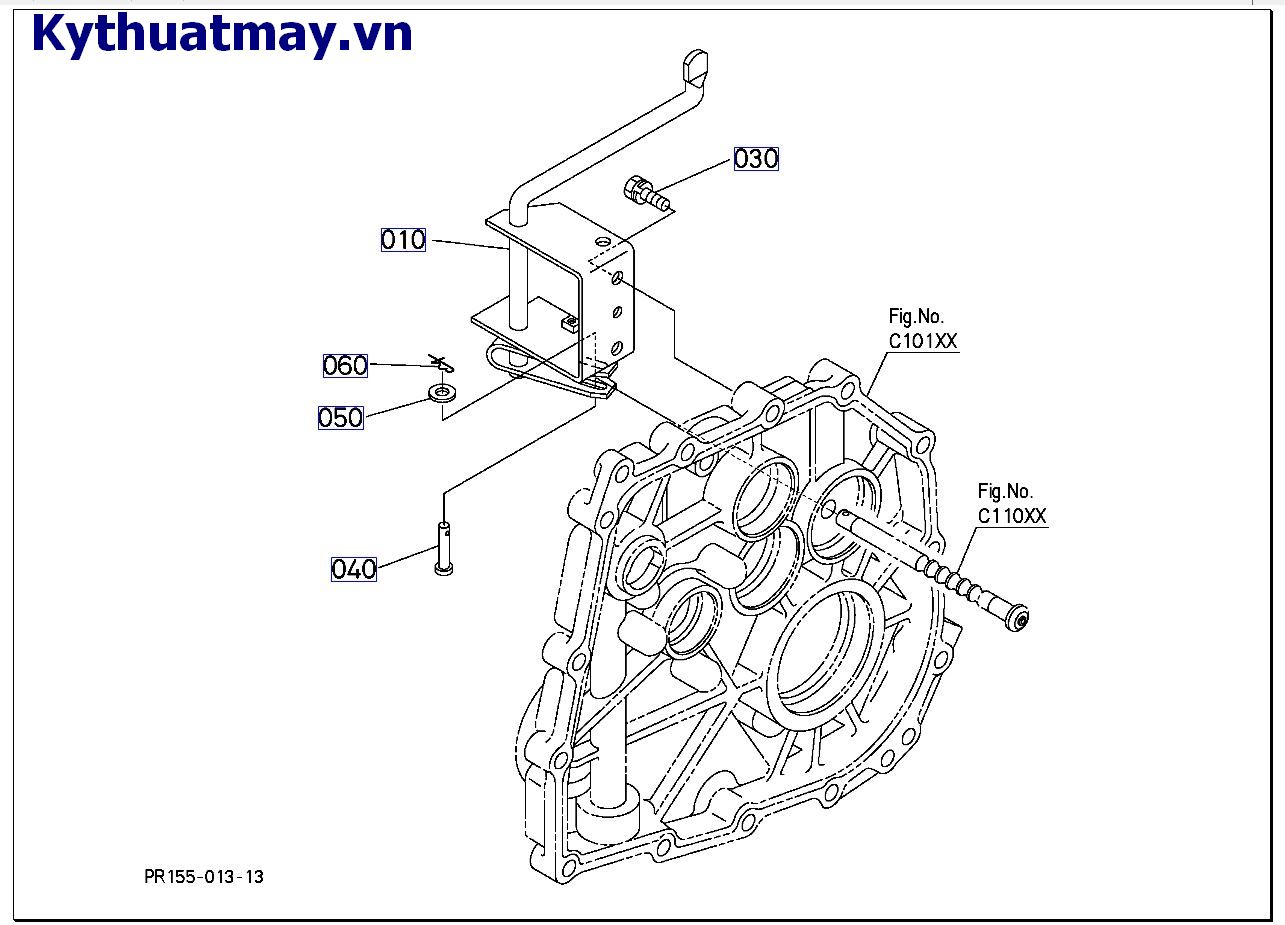 Kythuatmay.vn

030

010

Fig.No.
C101XX

060

050

Fig.No.
C110XX

040

PR155-013-13